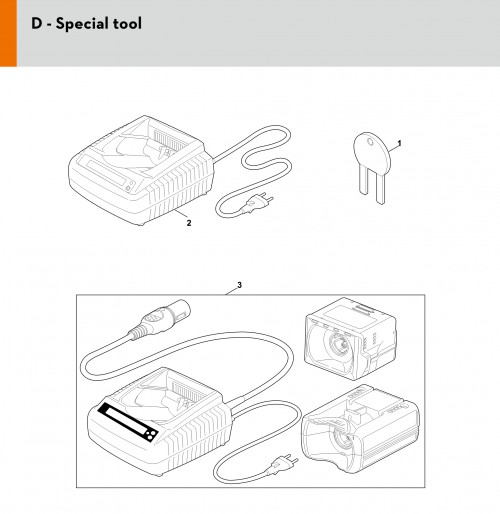 D - Special tool

1

2

3